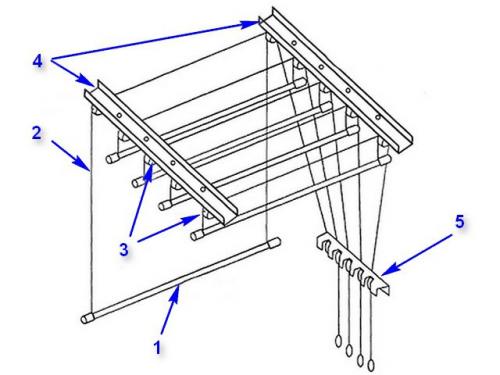 4
2
3
5
1